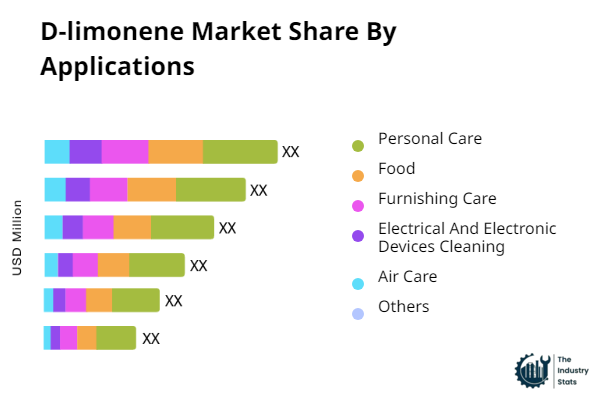 D-limonene Market Share By Applications

USD Million

XX
XX
XX
XX
XX
XX

Personal Care
Food
Furnishing Care
Electrical And Electronic Devices Cleaning
Air Care
Others

The Industry Stats