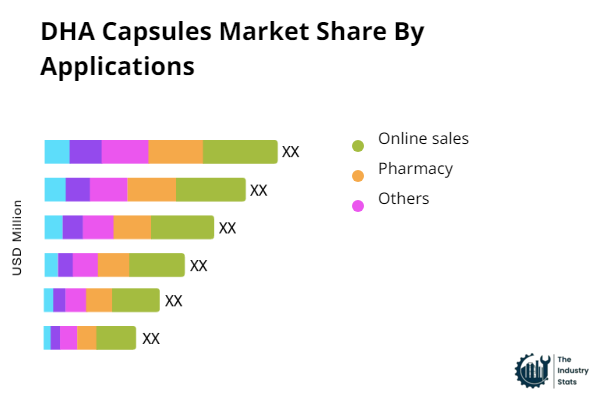 DHA Capsules Market Share By Applications

USD Million

XX
XX
XX
XX
XX
XX

Online sales
Pharmacy
Others

The Industry Stats