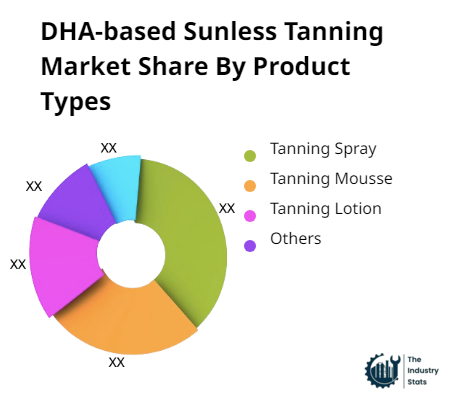 DHA-based Sunless Tanning Market Share By Product Types

XX
XX
XX
XX
XX

Tanning Spray
Tanning Mousse
Tanning Lotion
Others

The Industry Stats