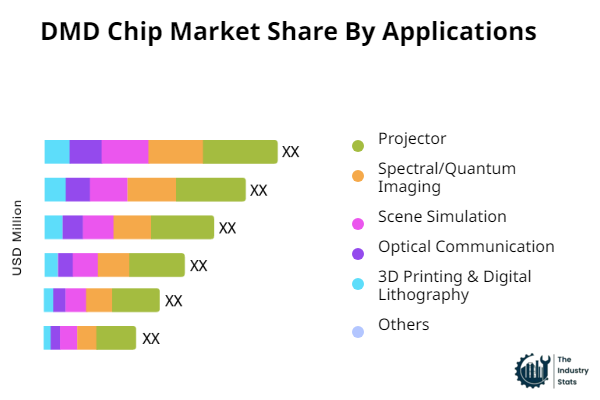 DMD Chip Market Share By Applications

USD Million

XX
XX
XX
XX
XX
XX

Projector
Spectral/Quantum Imaging
Scene Simulation
Optical Communication
3D Printing & Digital Lithography
Others

The Industry Stats