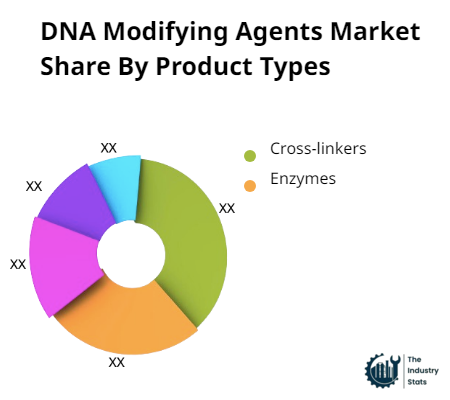 DNA Modifying Agents Market Share By Product Types

XX
XX
XX
XX
XX

Cross-linkers
Enzymes

The Industry Stats