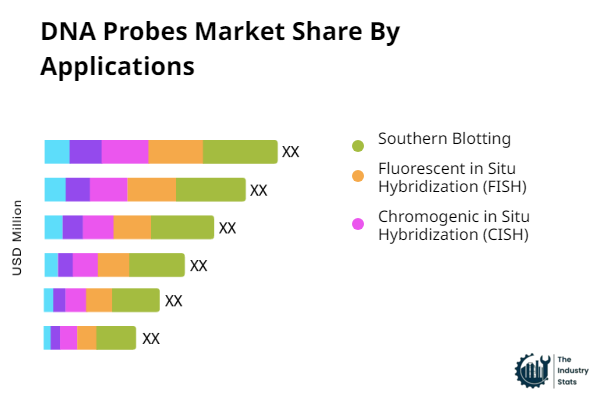 DNA Probes Market Share By Applications

USD Million

XX
XX
XX
XX
XX
XX

Southern Blotting
Fluorescent in Situ Hybridization (FISH)
Chromogenic in Situ Hybridization (CISH)

The Industry Stats