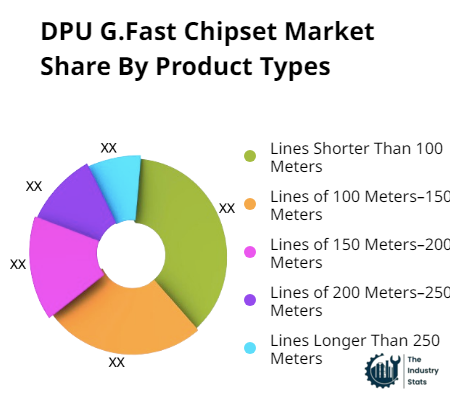 DPU G.Fast Chipset Market Share By Product Types

XX
XX
XX
XX
XX

Lines Shorter Than 100 Meters
Lines of 100 Meters–150 Meters
Lines of 150 Meters–200 Meters
Lines of 200 Meters–250 Meters
Lines Longer Than 250 Meters

The Industry Stats