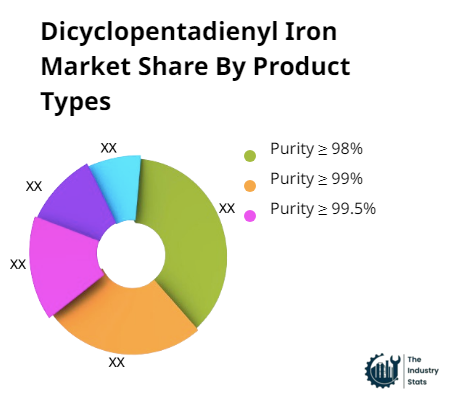 Dicyclopentadienyl Iron Market Share By Product Types

XX

XX

XX

XX

XX

Purity ≥ 98%

Purity ≥ 99%

Purity ≥ 99.5%

The Industry Stats