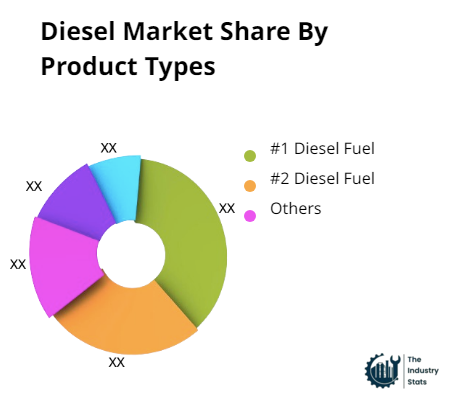 Diesel Market Share By Product Types

XX
XX
XX
XX
XX

#1 Diesel Fuel
#2 Diesel Fuel
Others

The Industry Stats