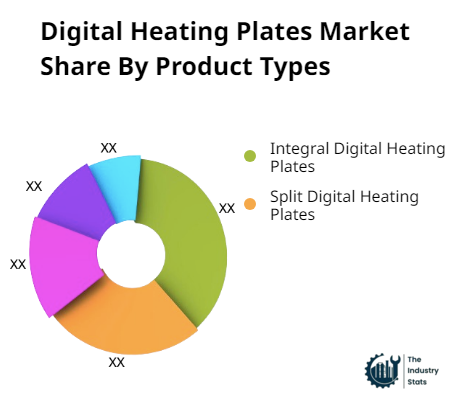 Digital Heating Plates Market Share By Product Types

XX
XX
XX
XX
XX

Integral Digital Heating Plates
Split Digital Heating Plates

The Industry Stats