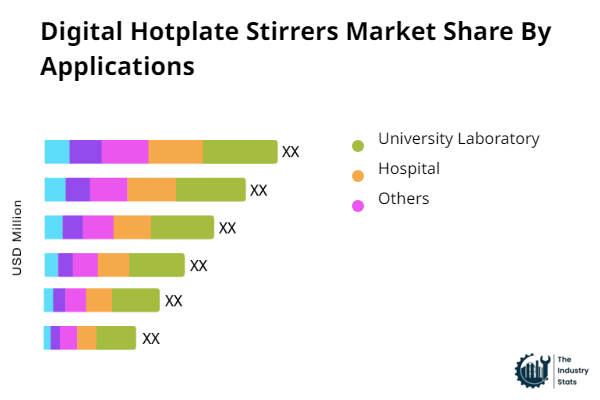 Digital Hotplate Stirrers Market Share By Applications

USD Million

XX
XX
XX
XX
XX
XX

University Laboratory
Hospital
Others

The Industry Stats