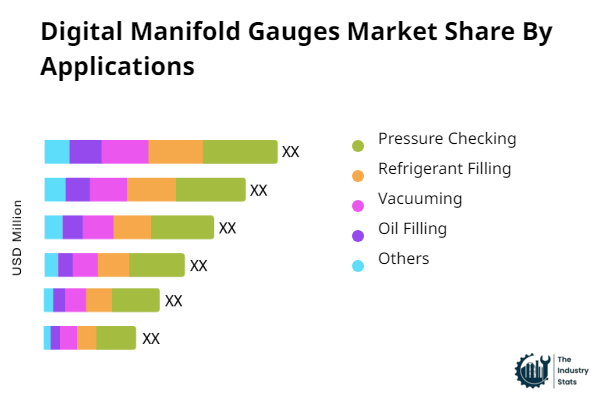 Digital Manifold Gauges Market Share By Applications

USD Million

XX
XX
XX
XX
XX
XX

Pressure Checking
Refrigerant Filling
Vacuuming
Oil Filling
Others

The Industry Stats