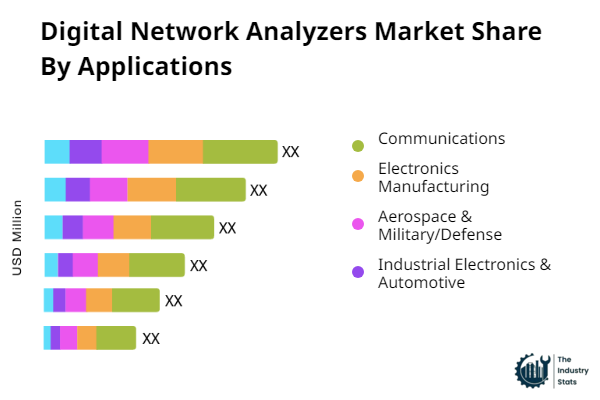 Digital Network Analyzers Market Share By Applications

USD Million

XX
XX
XX
XX
XX
XX

Communications
Electronics Manufacturing
Aerospace & Military/Defense
Industrial Electronics & Automotive

The Industry Stats