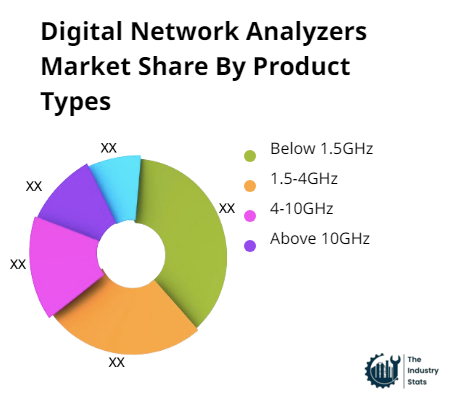 Digital Network Analyzers Market Share By Product Types

XX
XX
XX
XX
XX

Below 1.5GHz
1.5-4GHz
4-10GHz
Above 10GHz

The Industry Stats