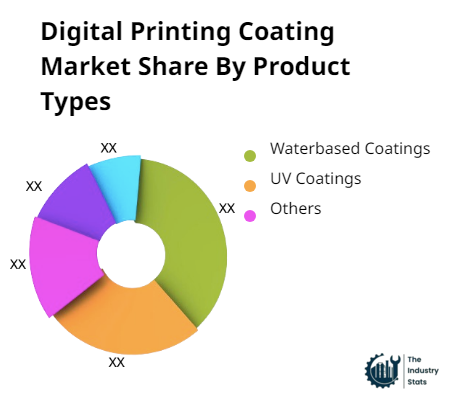 Digital Printing Coating Market Share By Product Types

XX
XX
XX
XX
XX

Waterbased Coatings
UV Coatings
Others

The Industry Stats