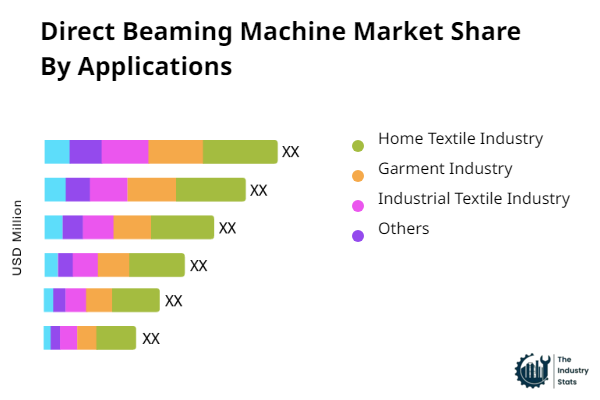 Direct Beaming Machine Market Share By Applications

USD Million

XX
XX
XX
XX
XX
XX

Home Textile Industry
Garment Industry
Industrial Textile Industry
Others

The Industry Stats