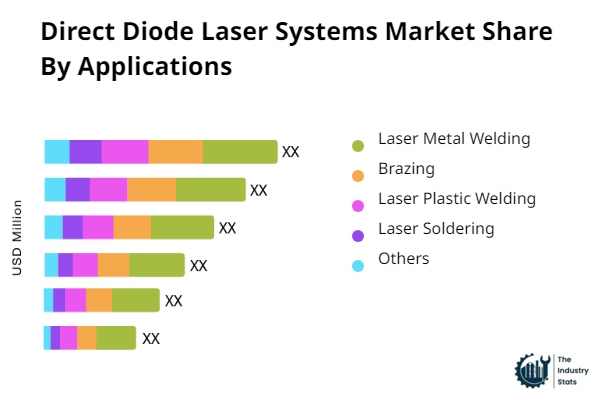 Direct Diode Laser Systems Market Share By Applications

USD Million

XX
XX
XX
XX
XX
XX

Laser Metal Welding
Brazing
Laser Plastic Welding
Laser Soldering
Others

The Industry Stats