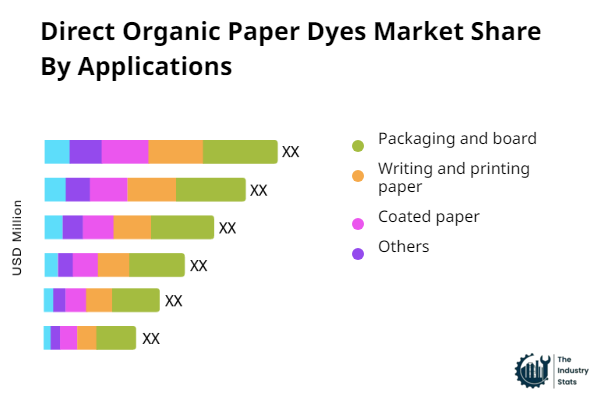 Direct Organic Paper Dyes Market Share By Applications

USD Million

XX
XX
XX
XX
XX
XX

Packaging and board
Writing and printing paper
Coated paper
Others

The Industry Stats