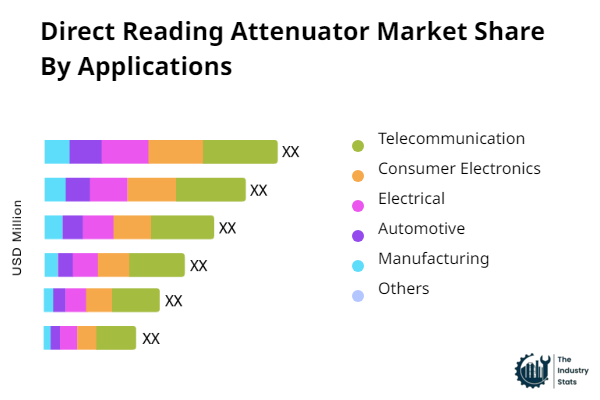 Direct Reading Attenuator Market Share By Applications

USD Million

XX
XX
XX
XX
XX
XX

Telecommunication
Consumer Electronics
Electrical
Automotive
Manufacturing
Others

The Industry Stats