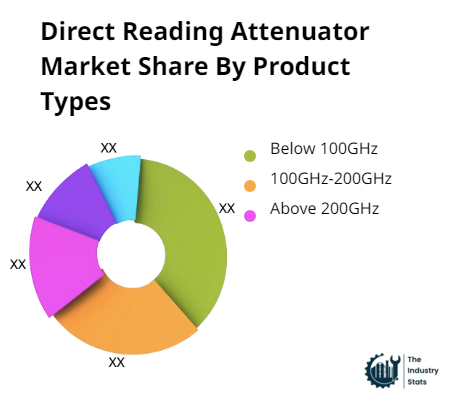 Direct Reading Attenuator Market Share By Product Types

XX
XX
XX
XX
XX

Below 100GHz
100GHz-200GHz
Above 200GHz

The Industry Stats