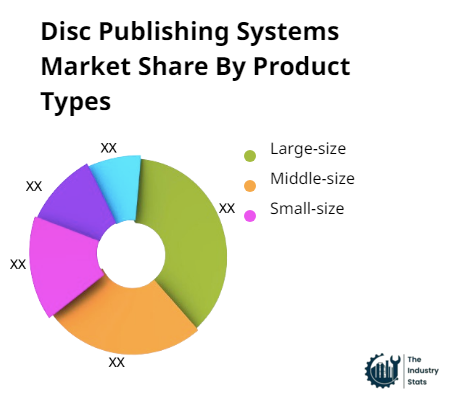 Disc Publishing Systems Market Share By Product Types

XX
XX
XX
XX
XX

Large-size
Middle-size
Small-size

The Industry Stats