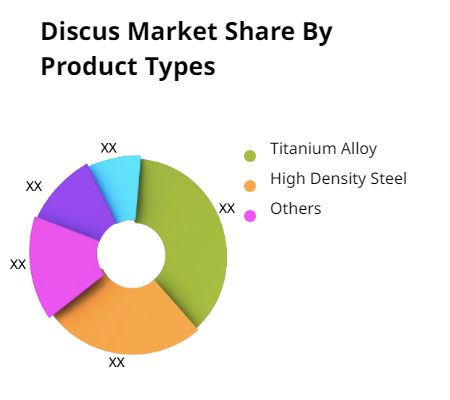 Discus Market Share By Product Types

XX
XX
XX
XX
XX

Titanium Alloy
High Density Steel
Others