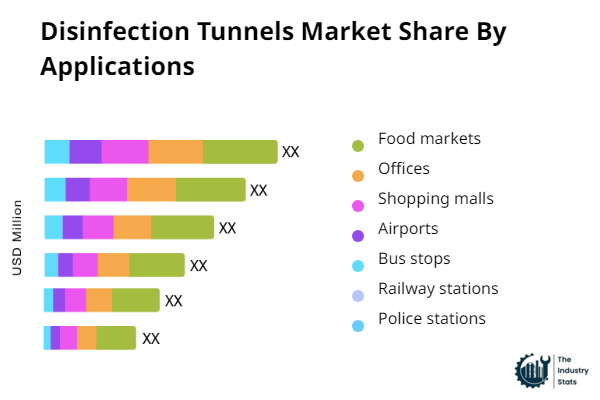 Disinfection Tunnels Market Share By Applications

USD Million

XX
XX
XX
XX
XX
XX

Food markets
Offices
Shopping malls
Airports
Bus stops
Railway stations
Police stations

The Industry Stats