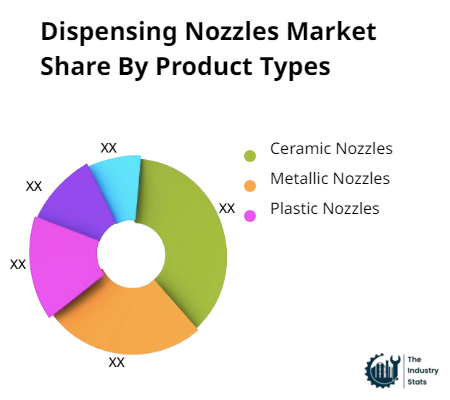 Dispensing Nozzles Market Share By Product Types

XX
XX
XX
XX
XX

Ceramic Nozzles
Metallic Nozzles
Plastic Nozzles

The Industry Stats