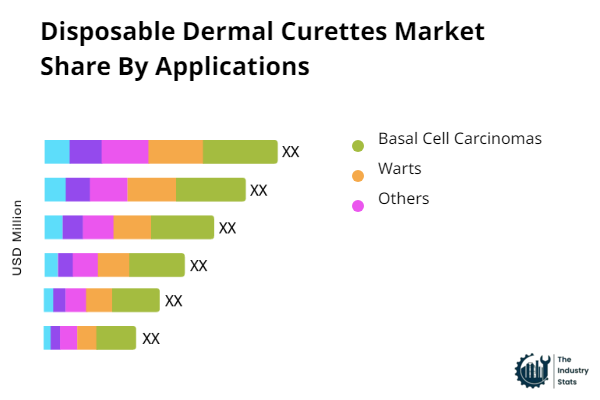 Disposable Dermal Curettes Market Share By Applications

USD Million

XX
XX
XX
XX
XX
XX

Basal Cell Carcinomas
Warts
Others

The Industry Stats