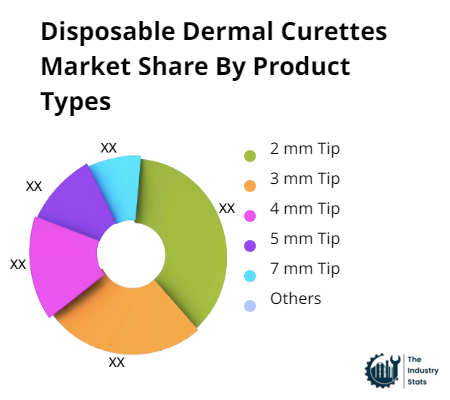 Disposable Dermal Curettes Market Share By Product Types

XX
XX
XX
XX
XX

2 mm Tip
3 mm Tip
4 mm Tip
5 mm Tip
7 mm Tip
Others

The Industry Stats