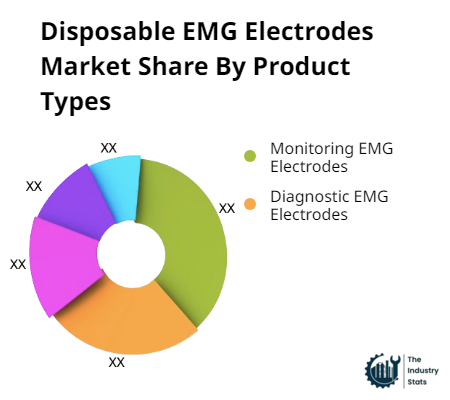 Disposable EMG Electrodes Market Share By Product Types

XX
XX
XX
XX
XX

Monitoring EMG Electrodes
Diagnostic EMG Electrodes

The Industry Stats