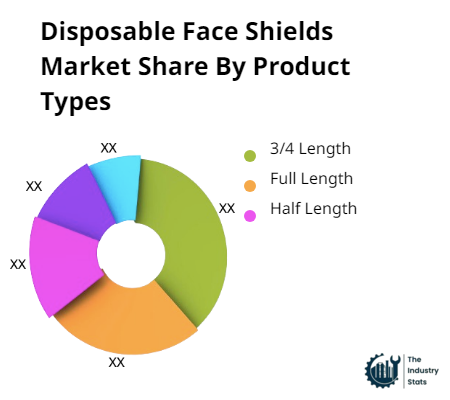 Disposable Face Shields Market Share By Product Types

XX
XX
XX
XX
XX

3/4 Length
Full Length
Half Length

The Industry Stats