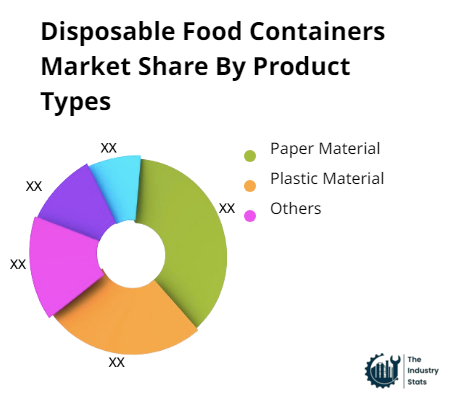 Disposable Food Containers Market Share By Product Types

XX

XX

XX

XX

XX

Paper Material

Plastic Material

Others

The Industry Stats