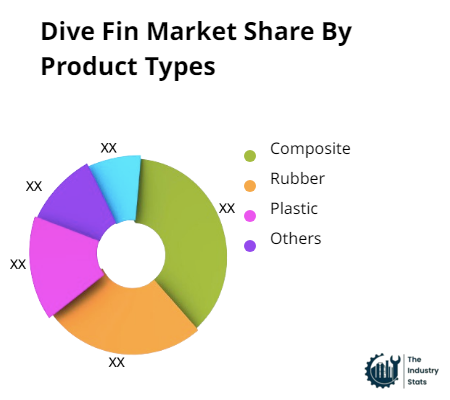 Dive Fin Market Share By Product Types

XX
XX
XX
XX
XX

Composite
Rubber
Plastic
Others

The Industry Stats