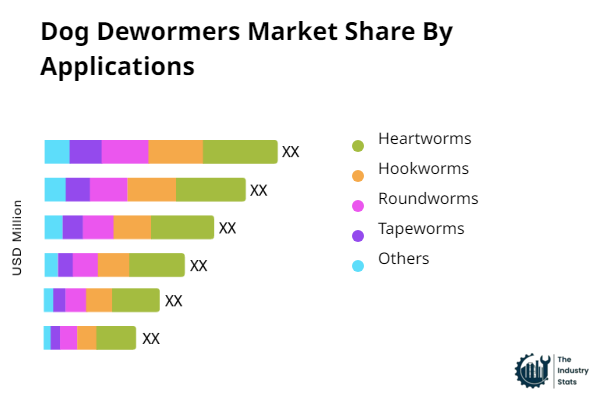 Dog Dewormers Market Share By Applications

USD Million

XX
XX
XX
XX
XX
XX

Heartworms
Hookworms
Roundworms
Tapeworms
Others

The Industry Stats