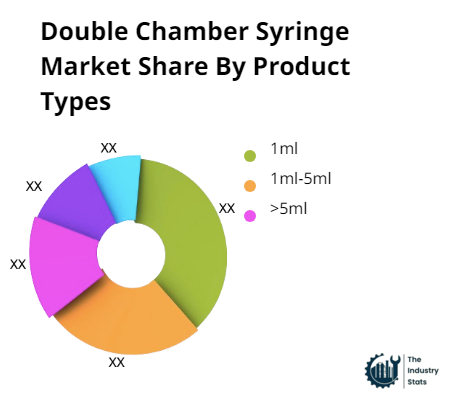 Double Chamber Syringe Market Share By Product Types

XX
XX
XX
XX
XX

1ml
1ml-5ml
>5ml

The Industry Stats