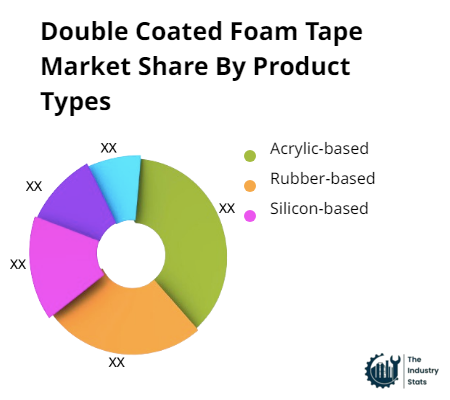 Double Coated Foam Tape Market Share By Product Types

XX
XX
XX
XX
XX

Acrylic-based
Rubber-based
Silicon-based

The Industry Stats