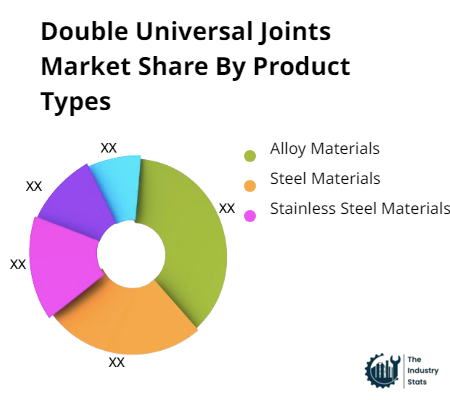 Double Universal Joints Market Share By Product Types

XX
XX
XX
XX
XX

Alloy Materials
Steel Materials
Stainless Steel Materials

The Industry Stats