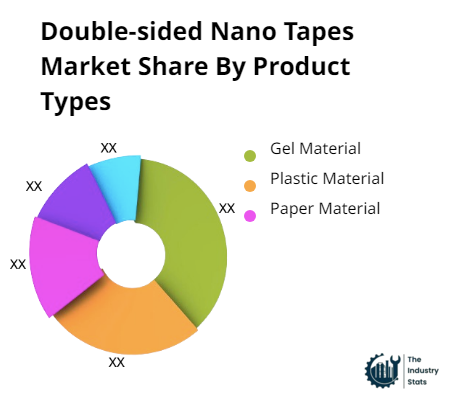 Double-sided Nano Tapes Market Share By Product Types

XX
XX
XX
XX
XX

Gel Material
Plastic Material
Paper Material

The Industry Stats