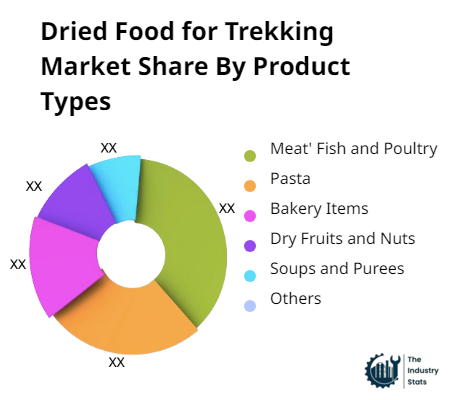 Dried Food for Trekking Market Share By Product Types

XX
XX
XX
XX
XX

Meat' Fish and Poultry
Pasta
Bakery Items
Dry Fruits and Nuts
Soups and Purees
Others

The Industry Stats