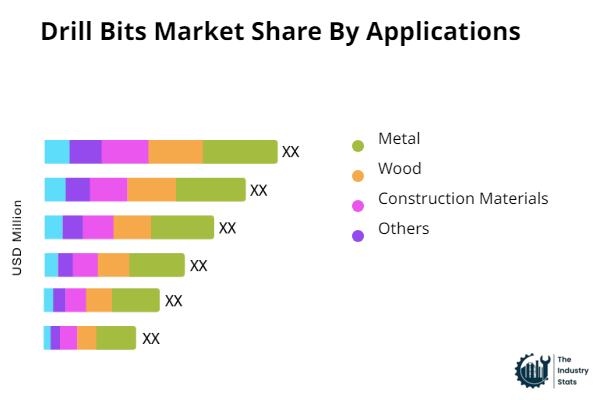 Drill Bits Market Share By Applications

USD Million

XX
XX
XX
XX
XX
XX

Metal
Wood
Construction Materials
Others

The Industry Stats