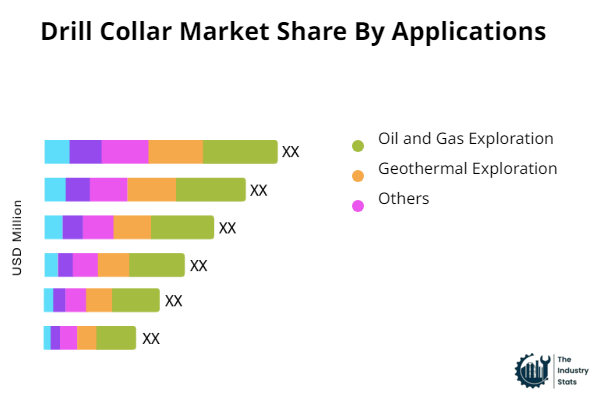 Drill Collar Market Share By Applications

USD Million

XX
XX
XX
XX
XX
XX

Oil and Gas Exploration
Geothermal Exploration
Others

The Industry Stats