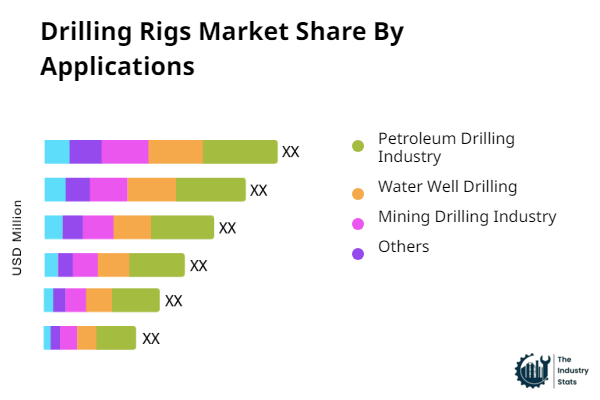 Drilling Rigs Market Share By Applications

USD Million

XX
XX
XX
XX
XX
XX

Petroleum Drilling Industry
Water Well Drilling
Mining Drilling Industry
Others

The Industry Stats