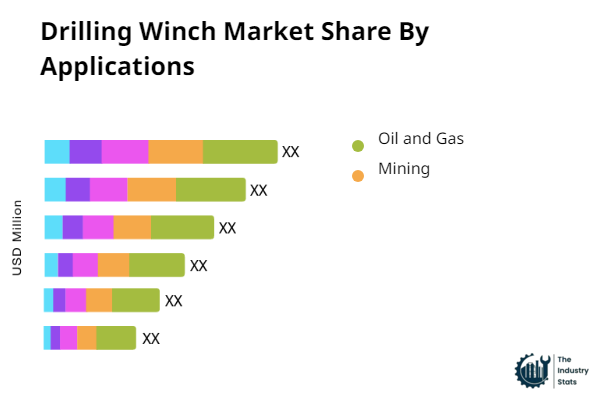 Drilling Winch Market Share By Applications

USD Million

XX
XX
XX
XX
XX
XX

Oil and Gas
Mining

The Industry Stats