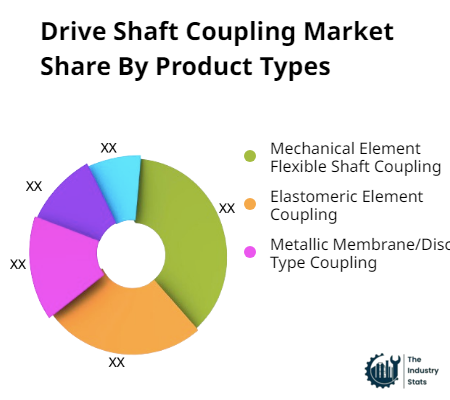 Drive Shaft Coupling Market Share By Product Types

XX
XX
XX
XX
XX

Mechanical Element Flexible Shaft Coupling
Elastomeric Element Coupling
Metallic Membrane/Disc Type Coupling

The Industry Stats