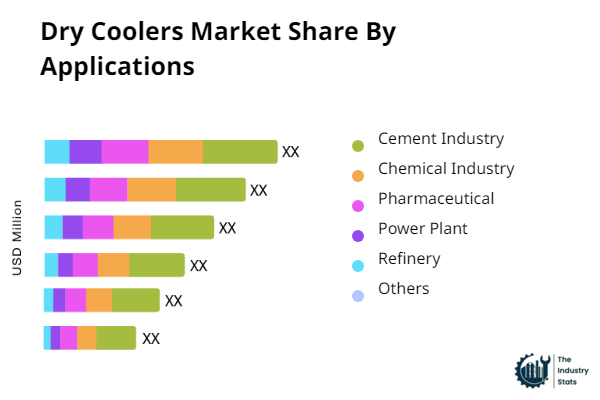 Dry Coolers Market Share By Applications

USD Million

XX
XX
XX
XX
XX
XX

Cement Industry
Chemical Industry
Pharmaceutical
Power Plant
Refinery
Others

The Industry Stats