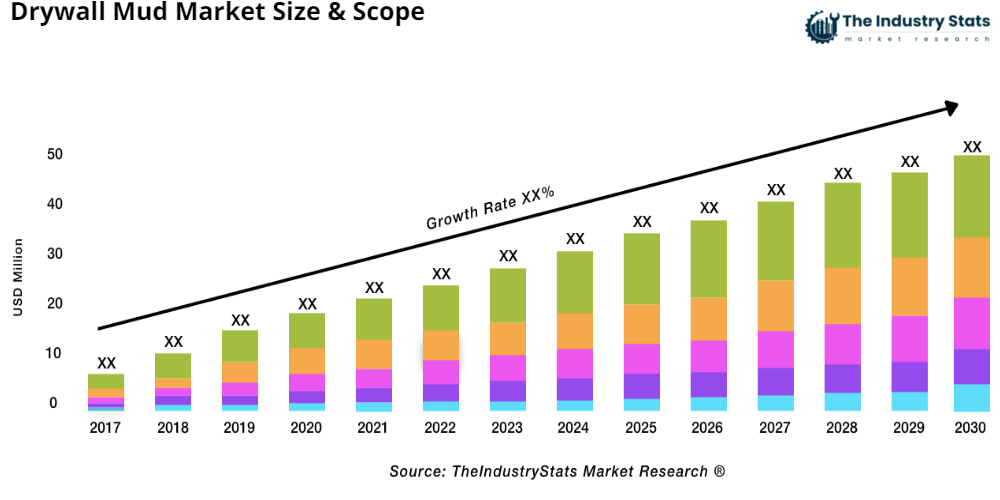 Drywall Mud Market Size & Scope

The Industry Stats
market research

USD Million

50
40
30
20
10
0

Growth Rate XX%

XX XX XX XX XX XX XX XX XX XX XX XX XX XX

2017 2018 2019 2020 2021 2022 2023 2024 2025 2026 2027 2028 2029 2030

Source: TheIndustryStats Market Research ®