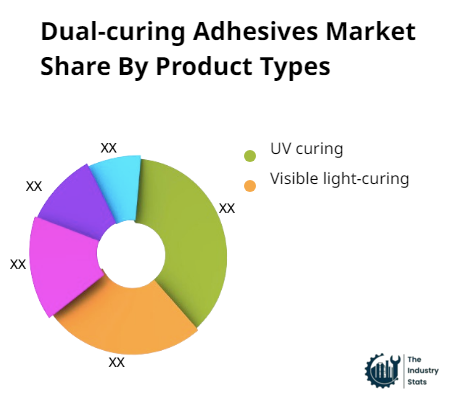 Dual-curing Adhesives Market Share By Product Types

XX
XX
XX
XX
XX

UV curing
Visible light-curing

The Industry Stats