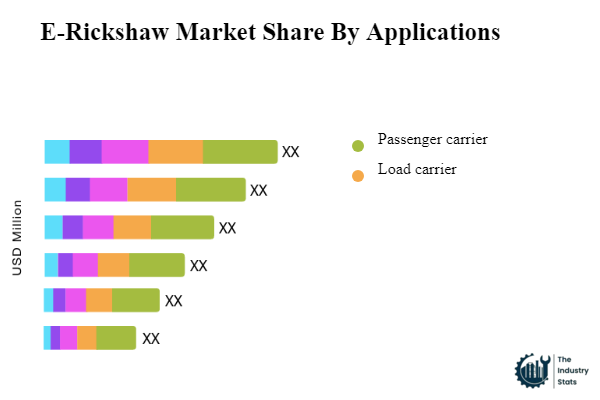 E-Rickshaw Market Share By Applications

USD Million

XX
XX
XX
XX
XX
XX

Passenger carrier
Load carrier

The Industry Stats