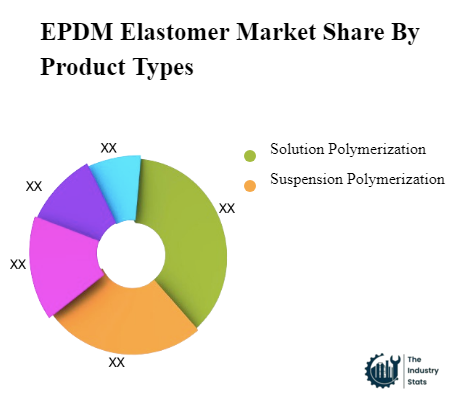 EPDM Elastomer Market Share By Product Types

XX
XX
XX
XX
XX

Solution Polymerization
Suspension Polymerization

The Industry Stats