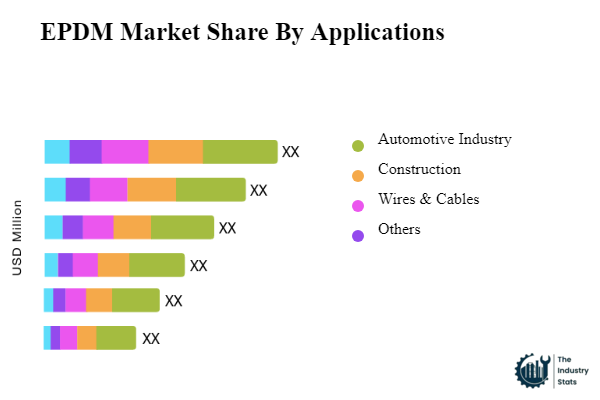 EPDM Market Share By Applications

USD Million

XX
XX
XX
XX
XX
XX

Automotive Industry
Construction
Wires & Cables
Others

The Industry Stats