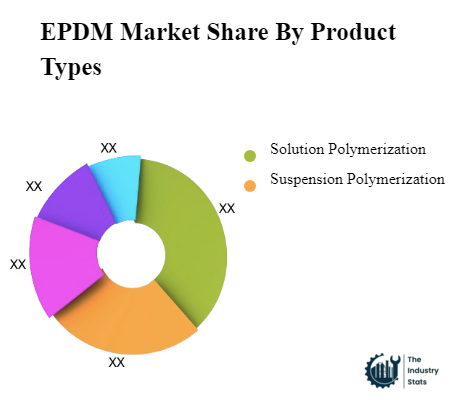 EPDM Market Share By Product Types

XX
XX
XX
XX
XX

Solution Polymerization
Suspension Polymerization

The Industry Stats