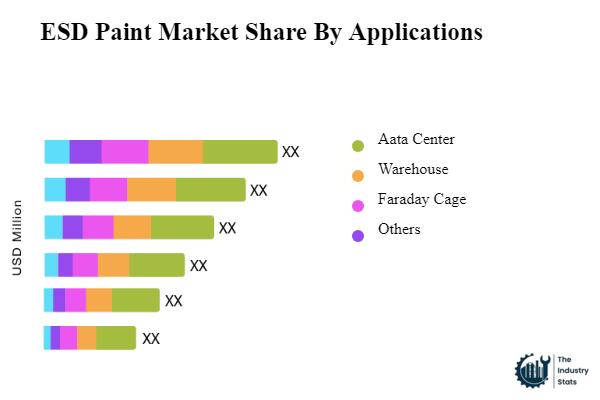 ESD Paint Market Share By Applications

USD Million

XX
XX
XX
XX
XX
XX

Aata Center
Warehouse
Faraday Cage
Others

The Industry Stats