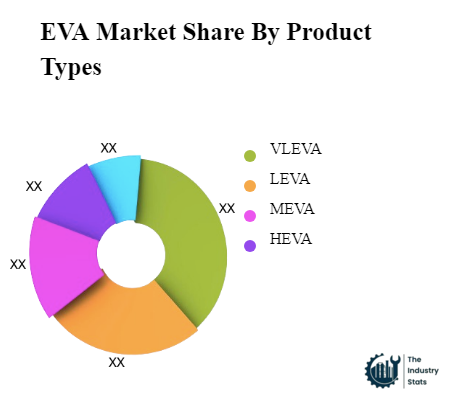 EVA Market Share By Product Types

XX
XX
XX
XX
XX

VLEVA
LEVA
MEVA
HEVA

The Industry Stats